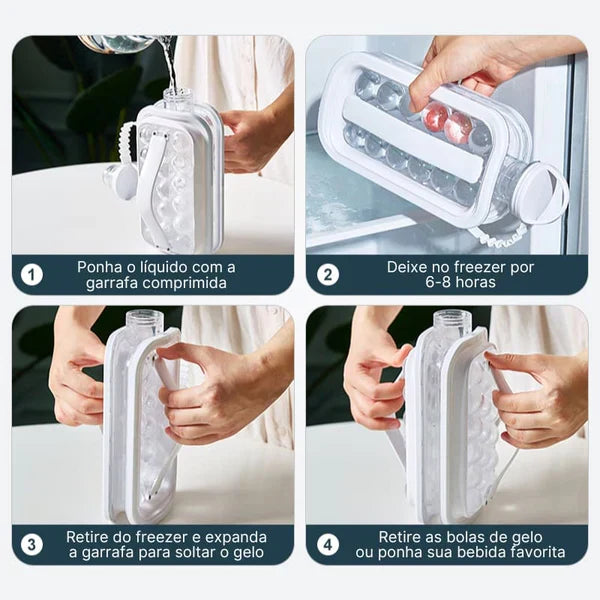 1 Ponha o líquido com a garrafa comprimida

2 Deixe no freezer por 6-8 horas

3 Retire do freezer e expanda a garrafa para soltar o gelo

4 Retire as bolas de gelo ou ponha sua bebida favorita